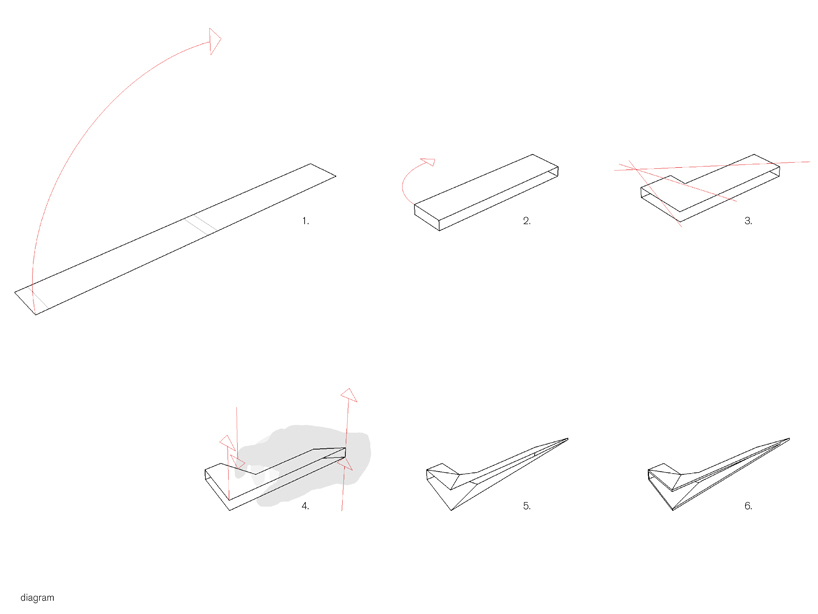 1.

2.

3.

4.

5.

6.

diagram