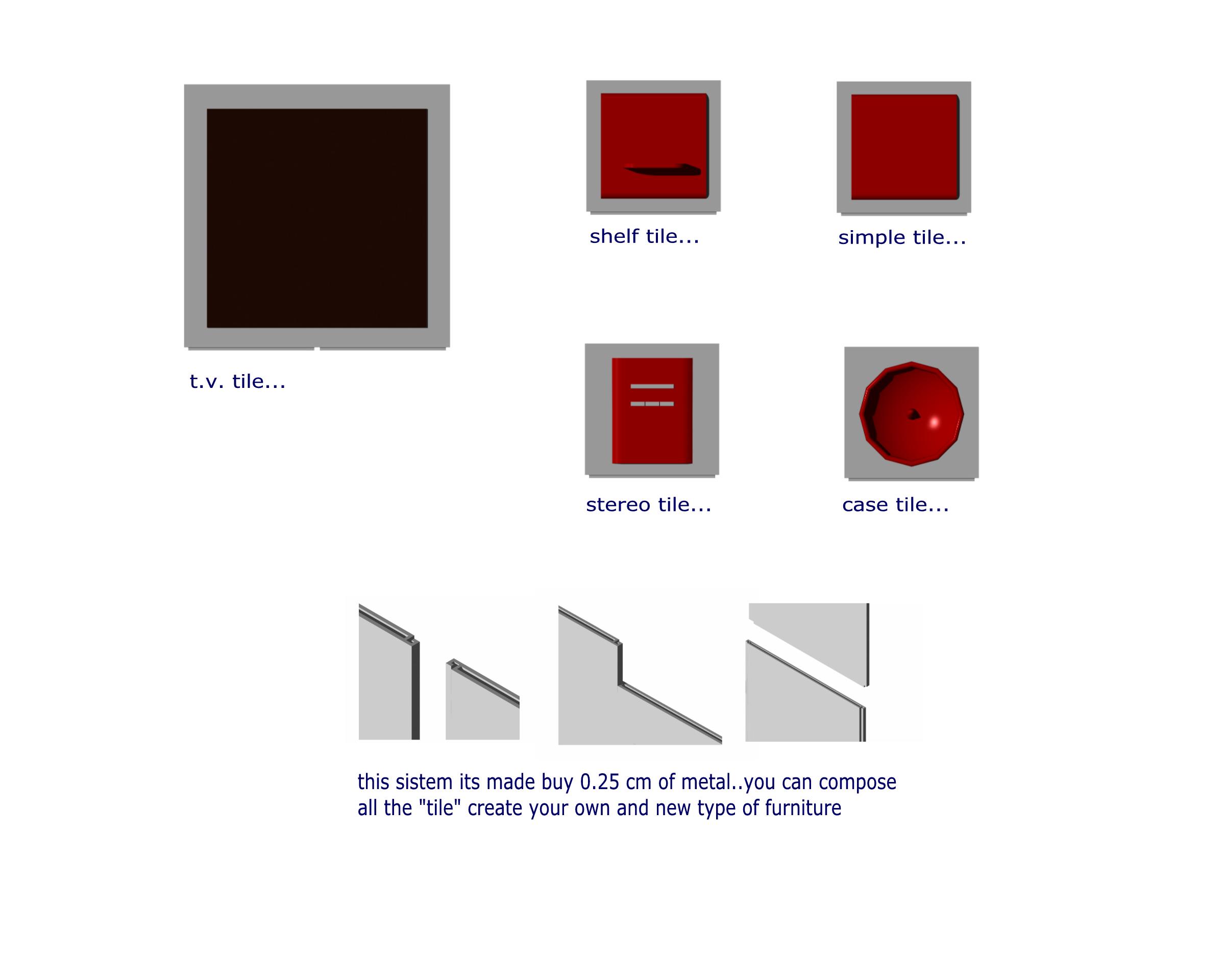 shelf tile...

simple tile...

t.v. tile...

stereo tile...

case tile...

this sistem its made buy 0.25 cm of metal..you can compose all the "tile" create your own and new type of furniture