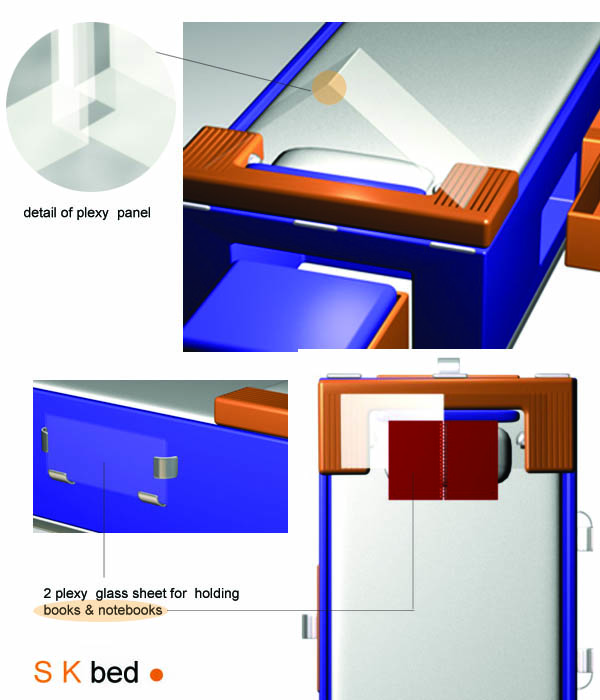 detail of plexy panel

2 plexy glass sheet for holding books & notebooks

S K bed