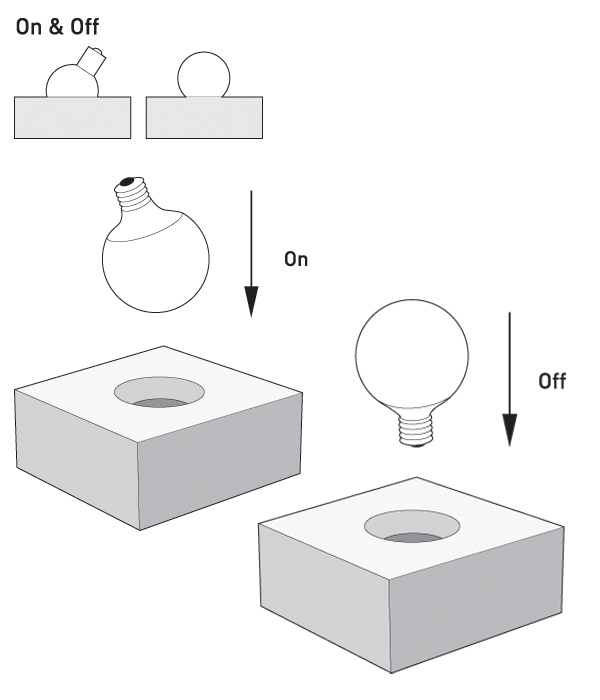 On & Off

On

Off