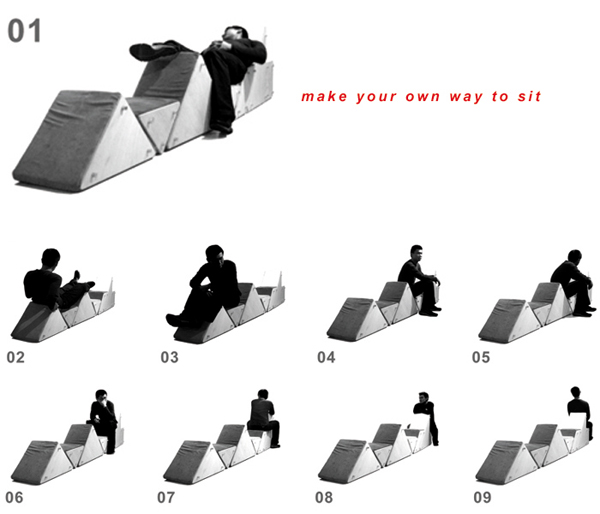 01

make your own way to sit

02

03

04

05

06

07

08

09