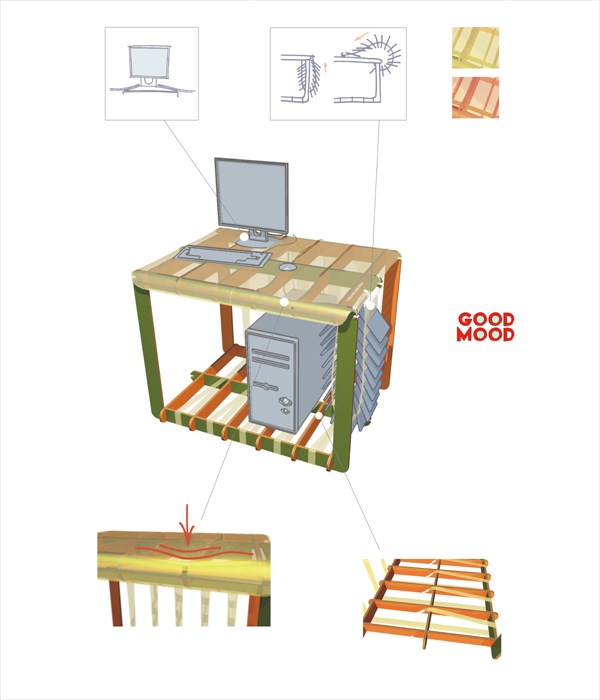 GOOD
MOOD