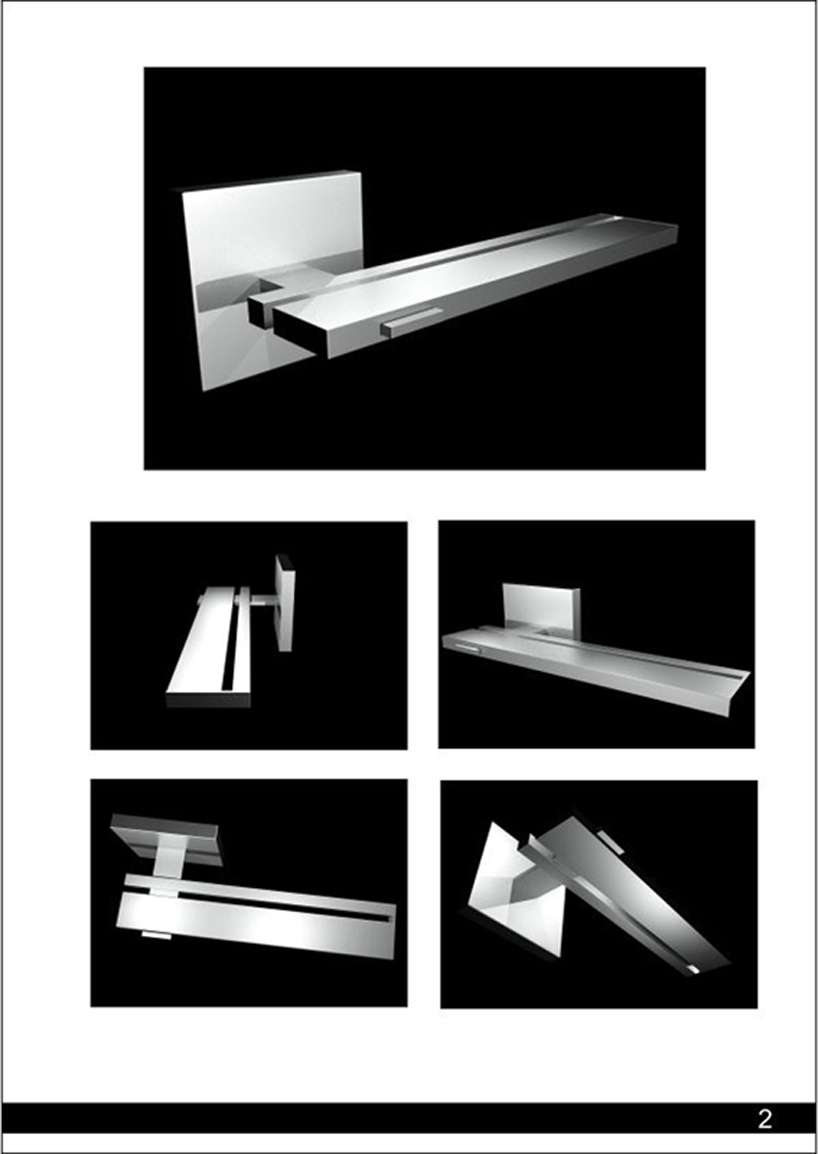 2