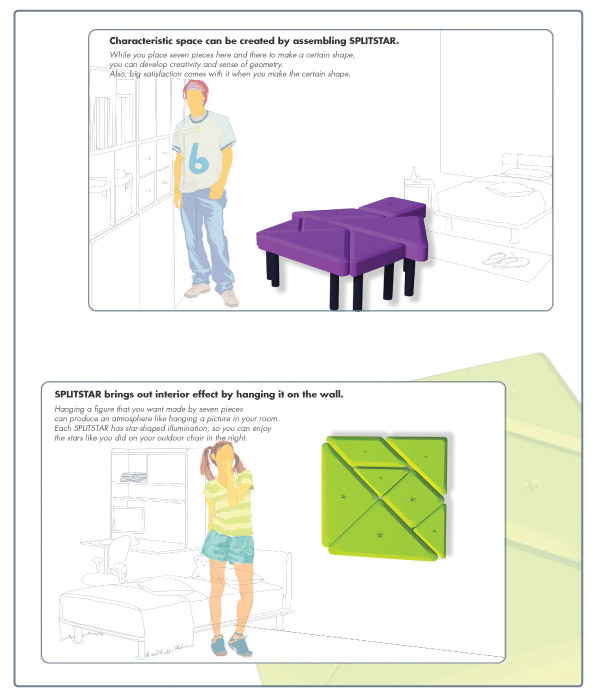 Characteristic space can be created by assembling SPLITSTAR.

While you place seven pieces here and there to make a certain shape, you can develop creativity and sense of geometry.
Also, big satisfaction comes with it when you make the certain shape.

6

SPLITSTAR brings out interior effect by hanging it on the wall.

Hanging a figure that you want made by seven pieces can produce an atmosphere like hanging a picture in your room.
Each SPLITSTAR has star-shaped illumination, so you can enjoy the stars like you did on your outdoor chair in the night.