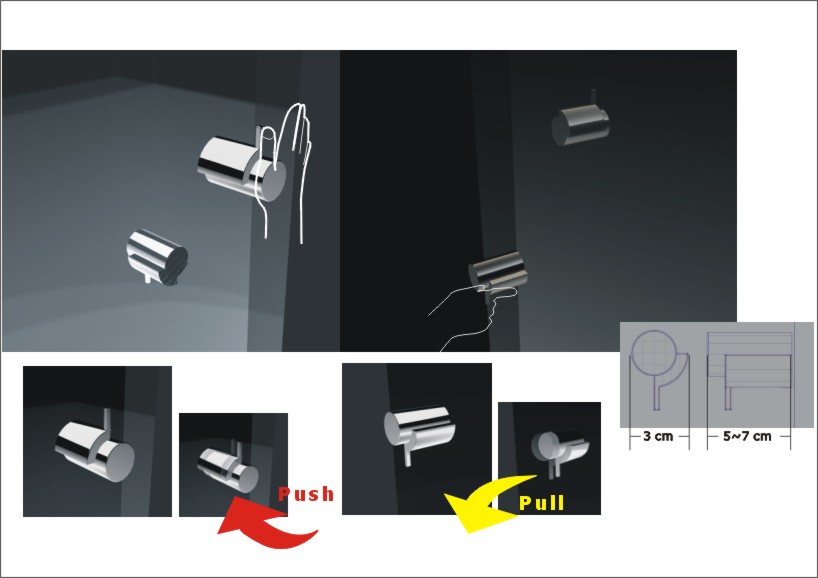 Push

Pull

3 cm

5~7 cm