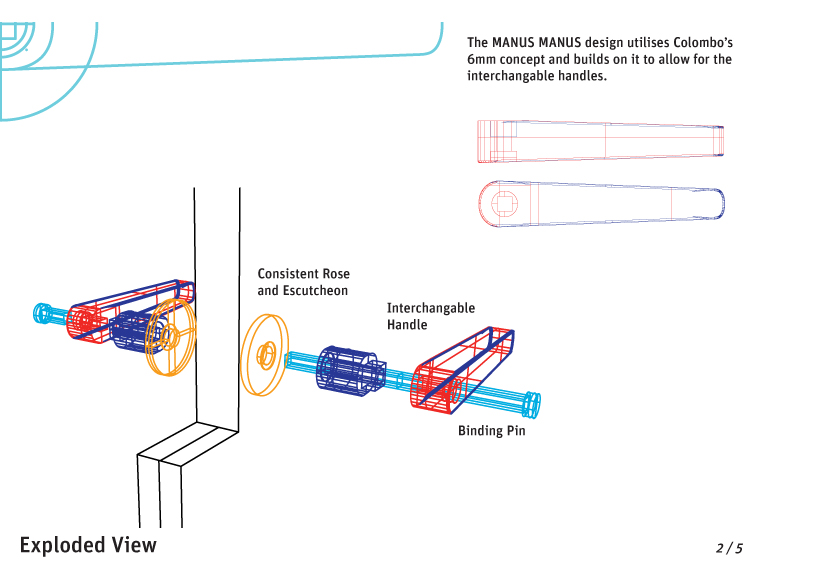 The MANUS MANUS design utilises Colombo's 6mm concept and builds on it to allow for the interchangable handles.

Consistent Rose and Escutcheon

Interchangable Handle

Binding Pin

Exploded View

2 / 5