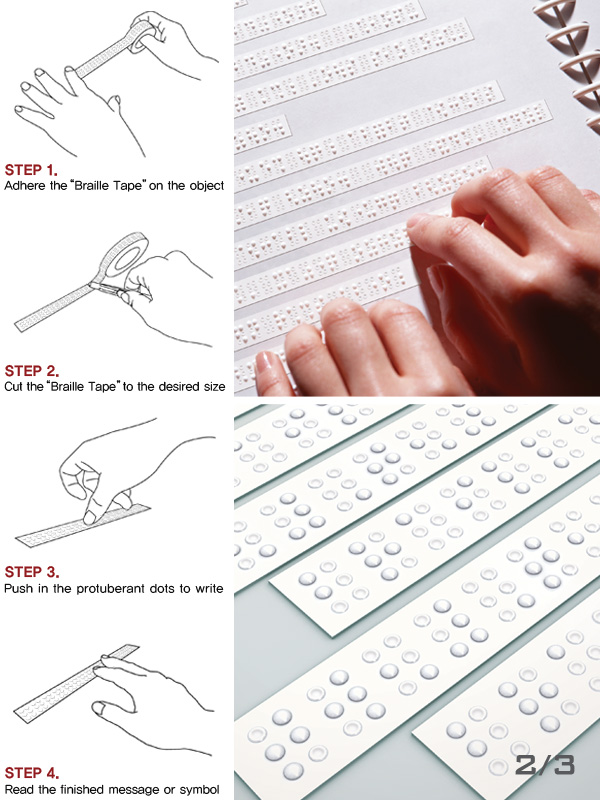 STEP 1.
Adhere the "Braille Tape" on the object

STEP 2.
Cut the "Braille Tape" to the desired size

STEP 3.
Push in the protuberant dots to write

STEP 4.
Read the finished message or symbol

2/3