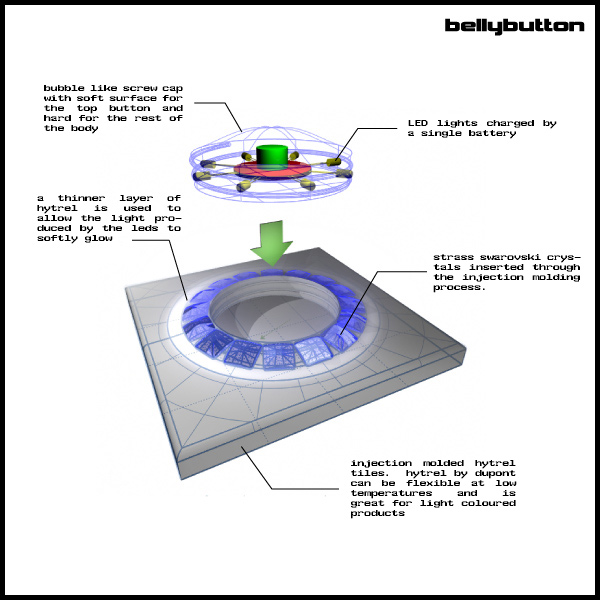 bellybutton

bubble like screw cap with soft surface for the top button and hard for the rest of the body

LED lights charged by a single battery

a thinner layer of hytrel is used to allow the light produced by the leds to softly glow

strass swarovski crystals inserted through the injection molding process.

injection molded hytrel tiles. hytrel by dupont can be flexible at low temperatures and is great for light coloured products