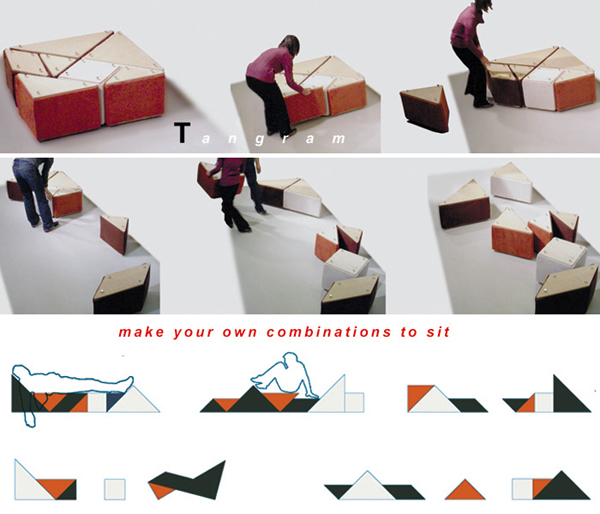 Tangram

make your own combinations to sit