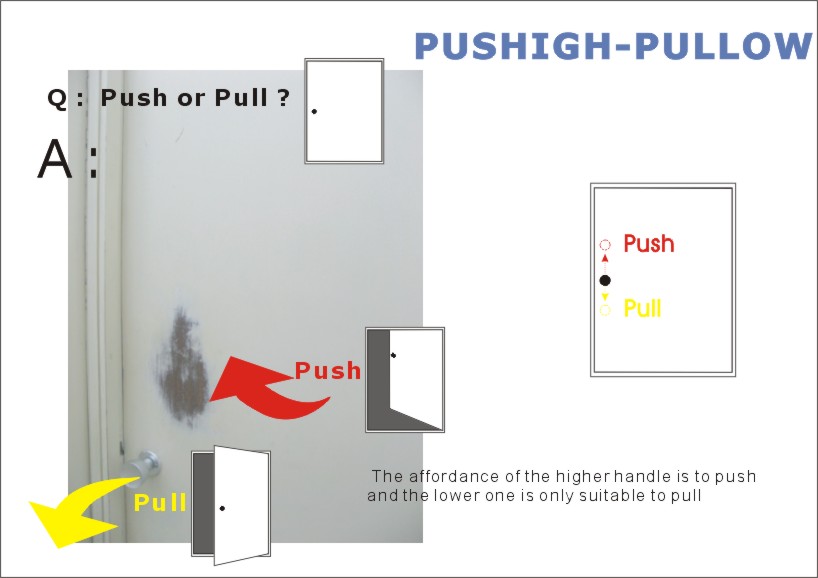 PUSHIGH-PULLOW

Q : Push or Pull ?

A :

Push

Pull

Push

Pull

The affordance of the higher handle is to push and the lower one is only suitable to pull