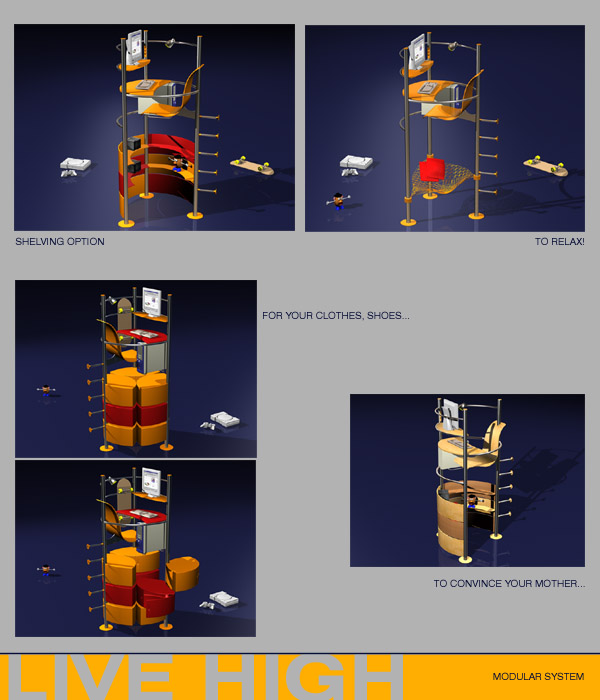 SHELVING OPTION

TO RELAX!

FOR YOUR CLOTHES, SHOES...

TO CONVINCE YOUR MOTHER...

LIVE HIGH

MODULAR SYSTEM