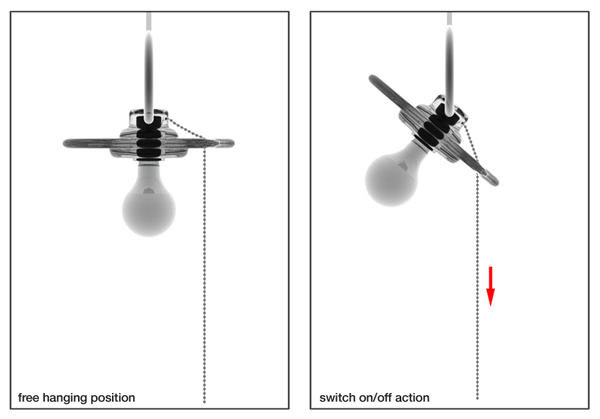 free hanging position

switch on/off action