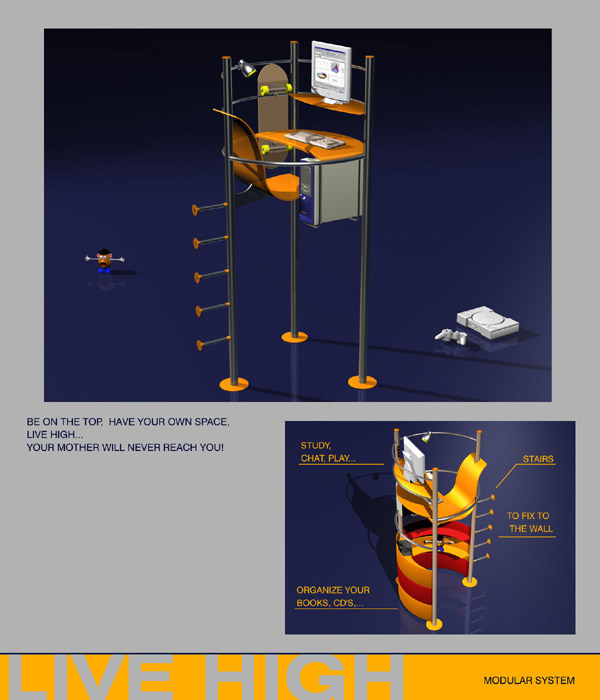 BE ON THE TOP, HAVE YOUR OWN SPACE, LIVE HIGH...
YOUR MOTHER WILL NEVER REACH YOU!

STUDY, CHAT, PLAY...

STAIRS

TO FIX TO THE WALL

ORGANIZE YOUR BOOKS, CD'S,...

LIVE HIGH

MODULAR SYSTEM