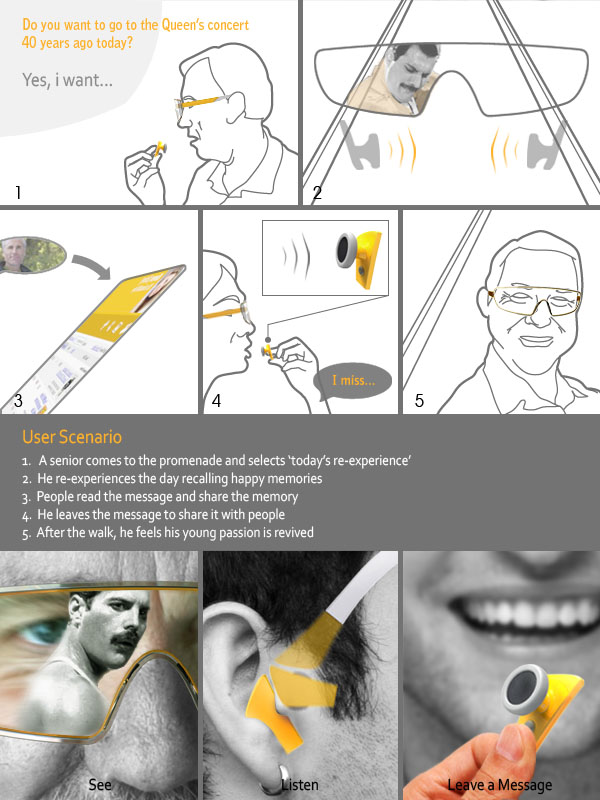 Do you want to go to the Queen's concert 40 years ago today?

Yes, i want...

1

2

3

4

I miss...

5

User Scenario

1. A senior comes to the promenade and selects 'today's re-experience'
2. He re-experiences the day recalling happy memories
3. People read the message and share the memory
4. He leaves the message to share it with people
5. After the walk, he feels his young passion is revived

See

Listen

Leave a Message