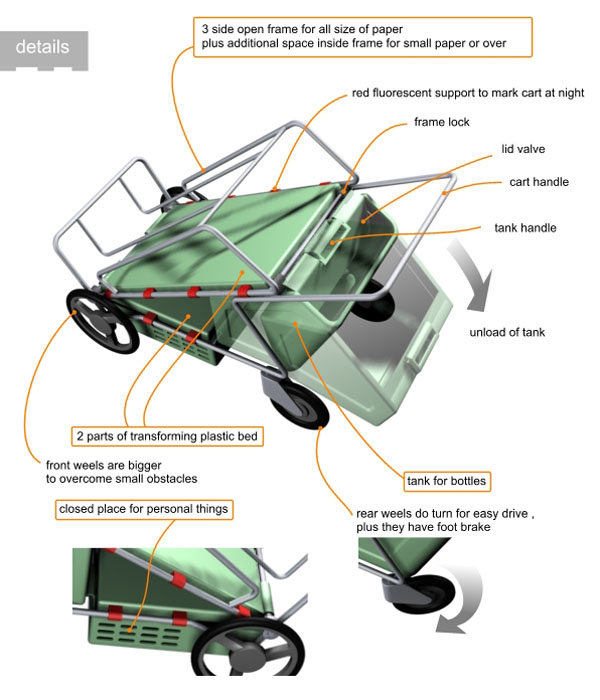 details

3 side open frame for all size of paper
plus additional space inside frame for small paper or over

red fluorescent support to mark cart at night

frame lock

lid valve

cart handle

tank handle

unload of tank

2 parts of transforming plastic bed

front weels are bigger
to overcome small obstacles

tank for bottles

closed place for personal things

rear weels do turn for easy drive ,
plus they have foot brake