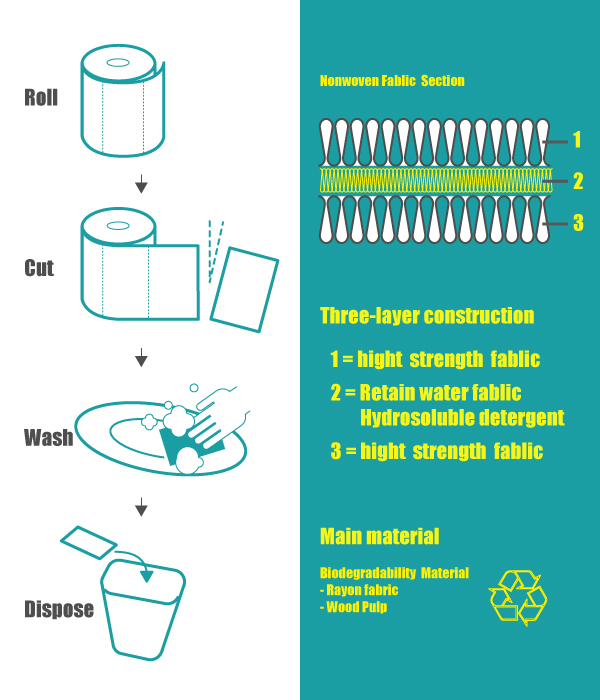 Roll

Cut

Wash

Dispose

Nonwoven Fablic Section

1

2

3

Three-layer construction

1 = hight strength fablic

2 = Retain water fablic
Hydrosoluble detergent

3 = hight strength fablic

Main material

Biodegradability Material
- Rayon fabric
- Wood Pulp