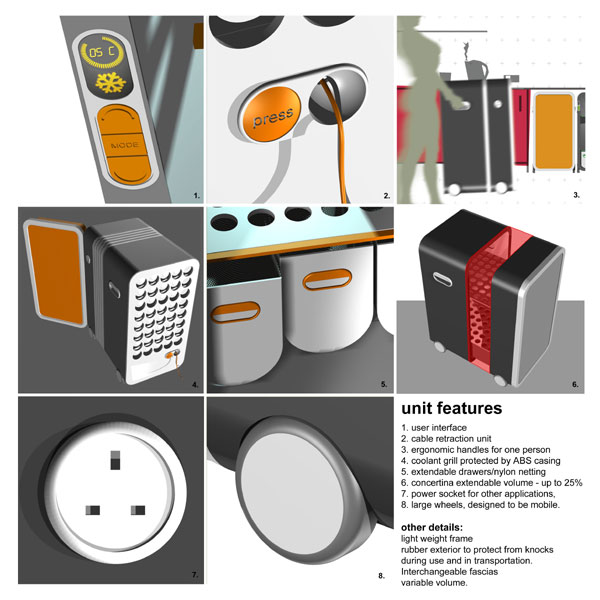 05 C

MODE

1.

press

2.

3.

4.

5.

6.

7.

8.

unit features

1. user interface
2. cable retraction unit
3. ergonomic handles for one person
4. coolant grill protected by ABS casing
5. extendable drawers/nylon netting
6. concertina extendable volume - up to 25%
7. power socket for other applications,
8. large wheels, designed to be mobile.

other details:
light weight frame
rubber exterior to protect from knocks during use and in transportation.
Interchangeable fascias
variable volume.