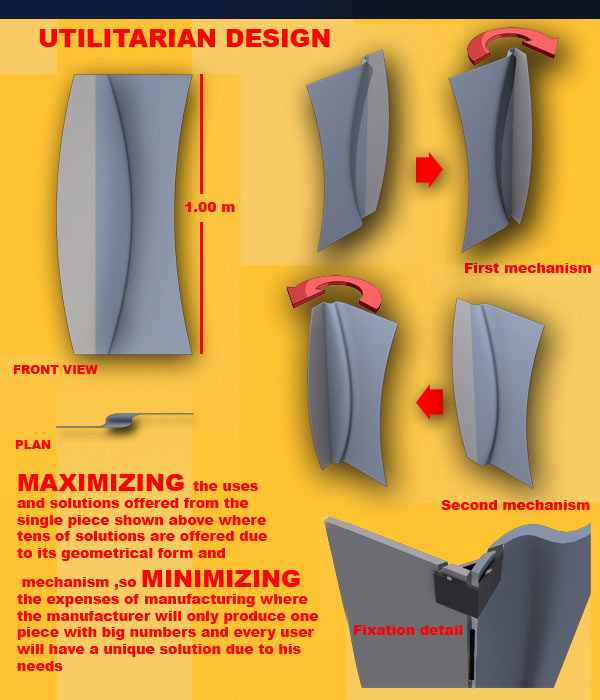 UTILITARIAN DESIGN

1.00 m

FRONT VIEW

PLAN

First mechanism

Second mechanism

MAXIMIZING the uses and solutions offered from the single piece shown above where tens of solutions are offered due to its geometrical form and

mechanism ,so MINIMIZING the expenses of manufacturing where the manufacturer will only produce one piece with big numbers and every user will have a unique solution due to his needs

Fixation detail