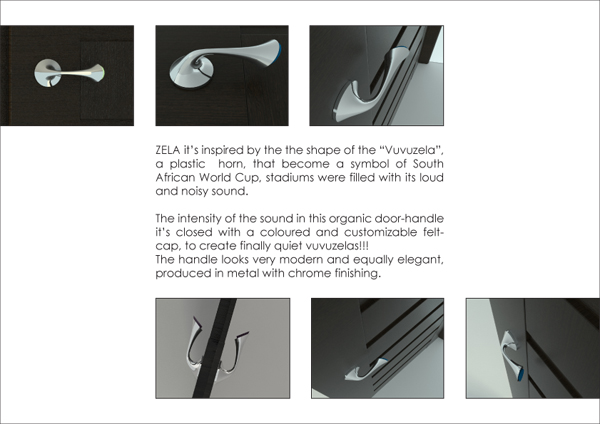 ZELA it's inspired by the the shape of the "Vuvuzela", a plastic horn, that become a symbol of South African World Cup, stadiums were filled with its loud and noisy sound.

The intensity of the sound in this organic door-handle it's closed with a coloured and customizable felt-cap, to create finally quiet vuvuzelas!!!
The handle looks very modern and equally elegant, produced in metal with chrome finishing.