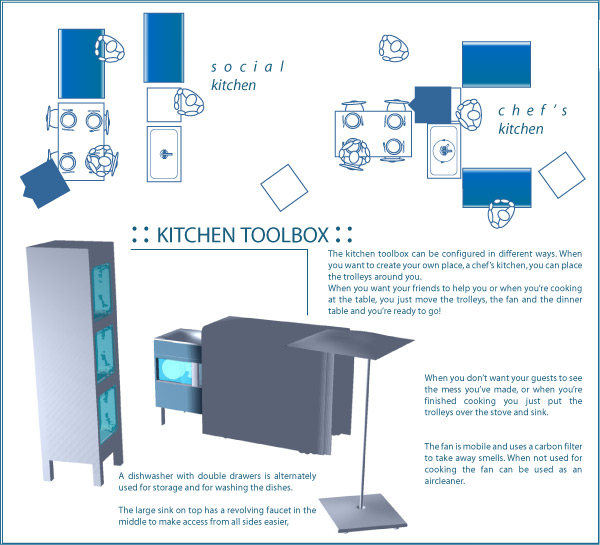 social kitchen

chef's kitchen

:: KITCHEN TOOLBOX ::

The kitchen toolbox can be configured in different ways. When you want to create your own place, a chef's kitchen, you can place the trolleys around you.
When you want your friends to help you or when you're cooking at the table, you just move the trolleys, the fan and the dinner table and you're ready to go!

When you don't want your guests to see the mess you've made, or when you're finished cooking you just put the trolleys over the stove and sink.

The fan is mobile and uses a carbon filter to take away smells. When not used for cooking the fan can be used as an aircleaner.

A dishwasher with double drawers is alternately used for storage and for washing the dishes.

The large sink on top has a revolving faucet in the middle to make access from all sides easier,