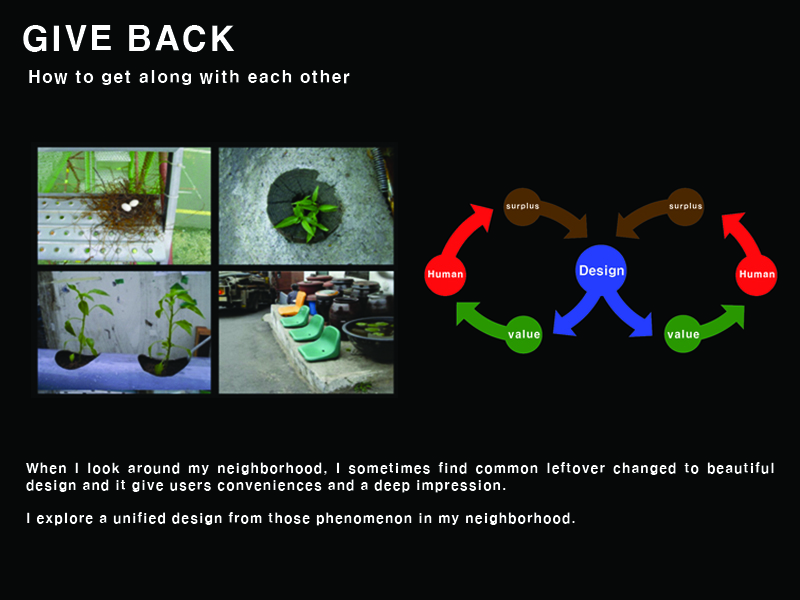 GIVE BACK

How to get along with each other

surplus

surplus

Human

Design

Human

value

value

When I look around my neighborhood, I sometimes find common leftover changed to beautiful design and it give users conveniences and a deep impression.

I explore a unified design from those phenomenon in my neighborhood.