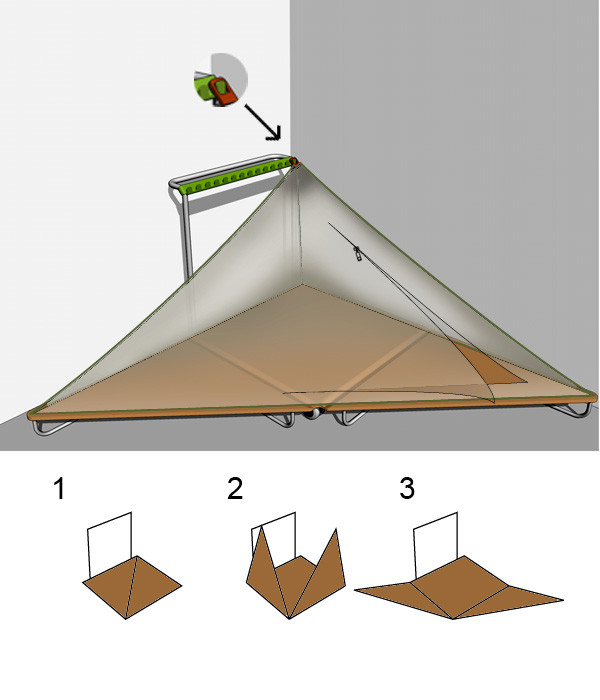 1

2

3