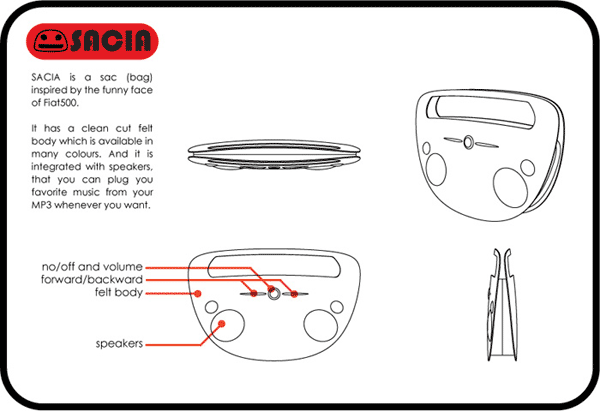 SACIA

SACIA is a sac (bag) inspired by the funny face of Fiat500.

It has a clean cut felt body which is available in many colours. And it is integrated with speakers, that you can plug you favorite music from your MP3 whenever you want.

no/off and volume
forward/backward
felt body
speakers