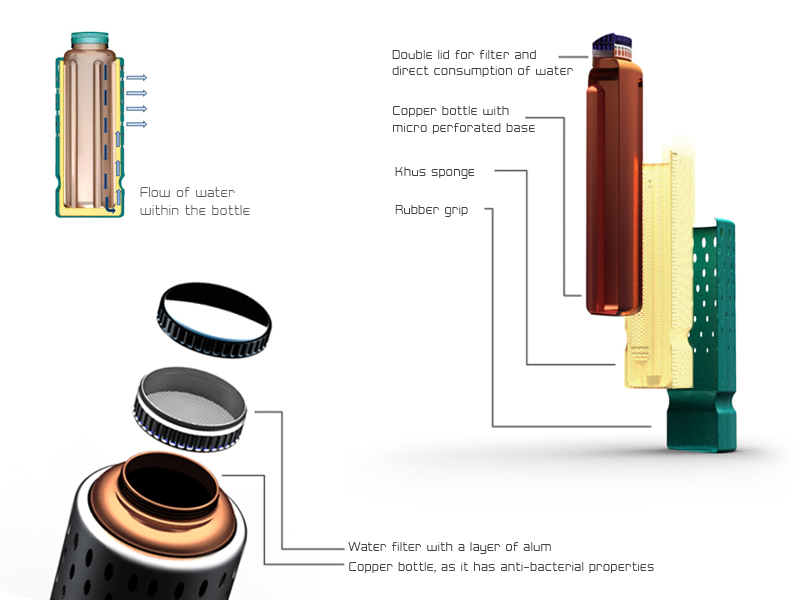 Flow of water within the bottle

Double lid for filter and direct consumption of water

Copper bottle with micro perforated base

Khus sponge

Rubber grip

Water filter with a layer of alum

Copper bottle, as it has anti-bacterial properties