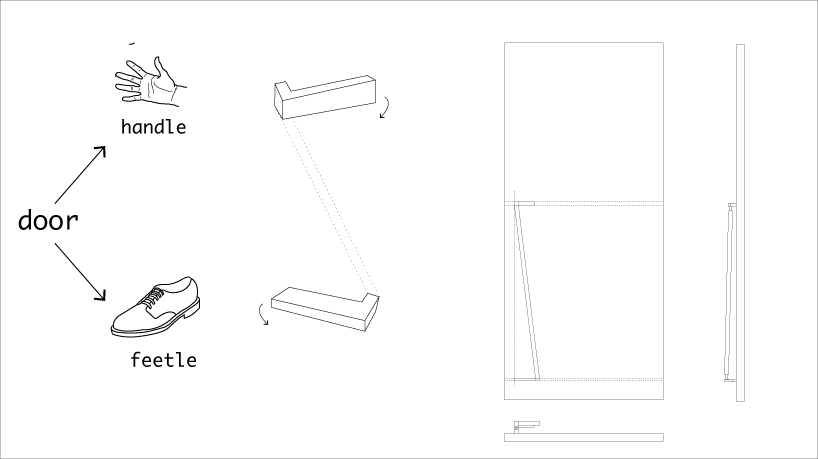 handle

door

feetle