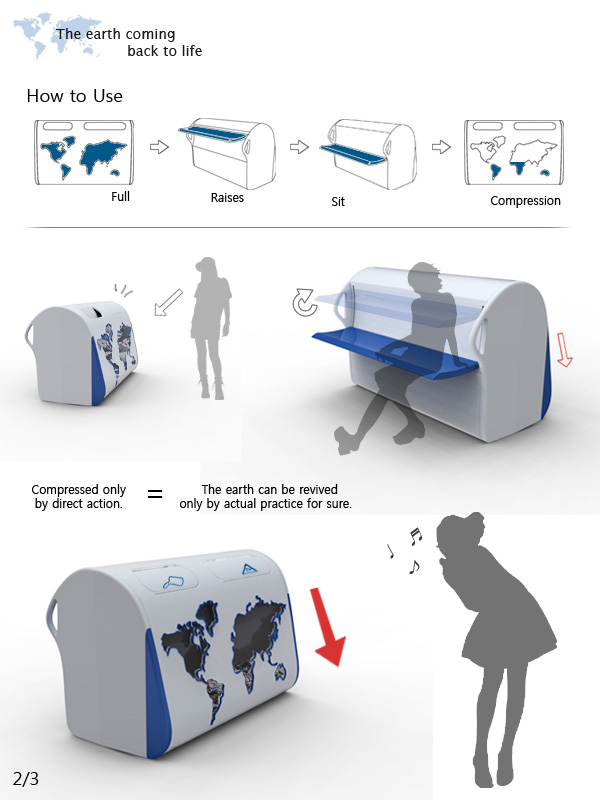 The earth coming back to life

How to Use

Full

Raises

Sit

Compression

Compressed only by direct action.

=

The earth can be revived only by actual practice for sure.

2/3