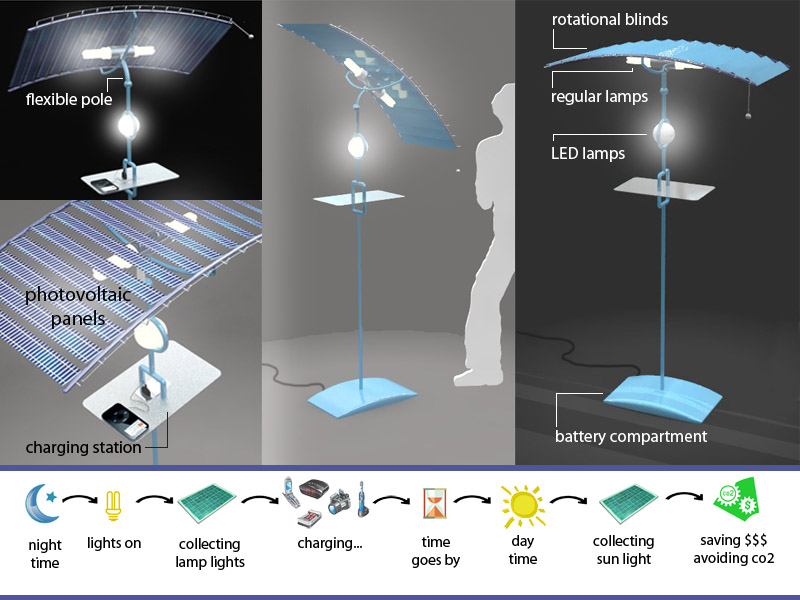 flexible pole

photovoltaic panels

charging station

rotational blinds

regular lamps

LED lamps

battery compartment

night time

lights on

collecting lamp lights

charging...

time goes by

day time

collecting sun light

co2

$

saving $$$ avoiding co2