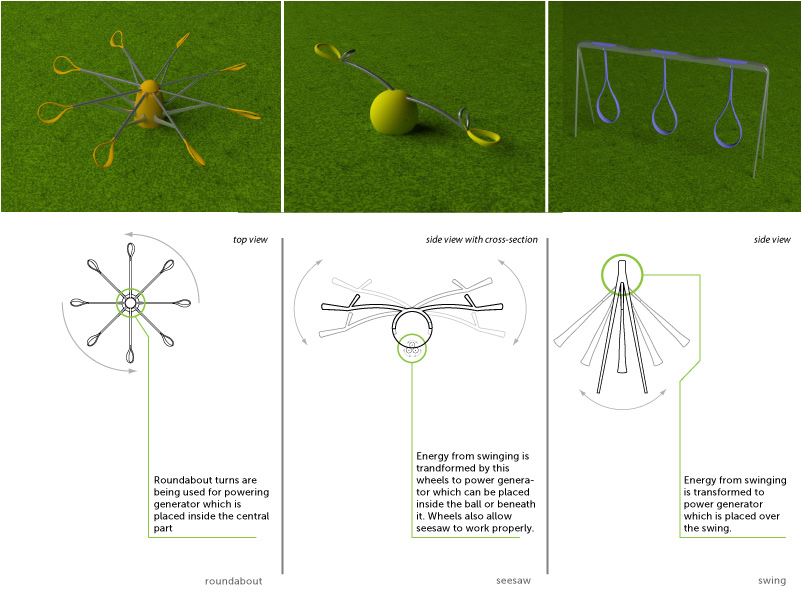 top view

Roundabout turns are being used for powering generator which is placed inside the central part

roundabout

side view with cross-section

Energy from swinging is trandformed by this wheels to power generator which can be placed inside the ball or beneath it. Wheels also allow seesaw to work properly.

seesaw

side view

Energy from swinging is transformed to power generator which is placed over the swing.

swing