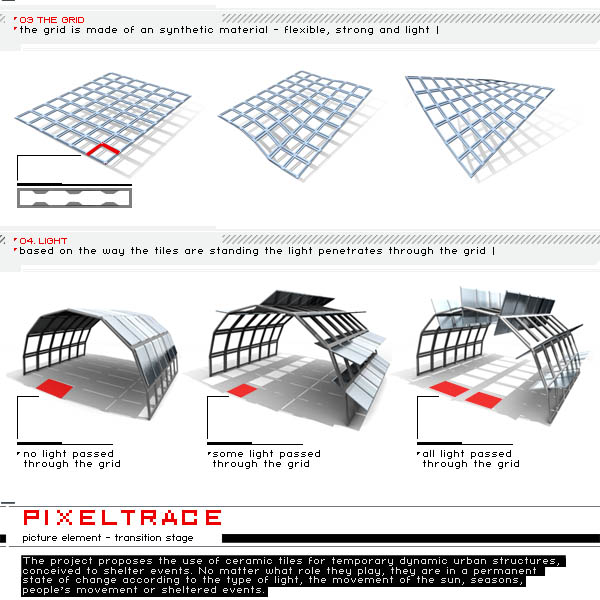 03 THE GRID
the grid is made of an synthetic material - flexible, strong and light |

04. LIGHT
based on the way the tiles are standing the light penetrates through the grid |

no light passed through the grid

some light passed through the grid

all light passed through the grid

PIXELTRACE

picture element - transition stage

The project proposes the use of ceramic tiles for temporary dynamic urban structures, conceived to shelter events. No matter what role they play, they are in a permanent state of change according to the type of light, the movement of the sun, seasons, people's movement or sheltered events.