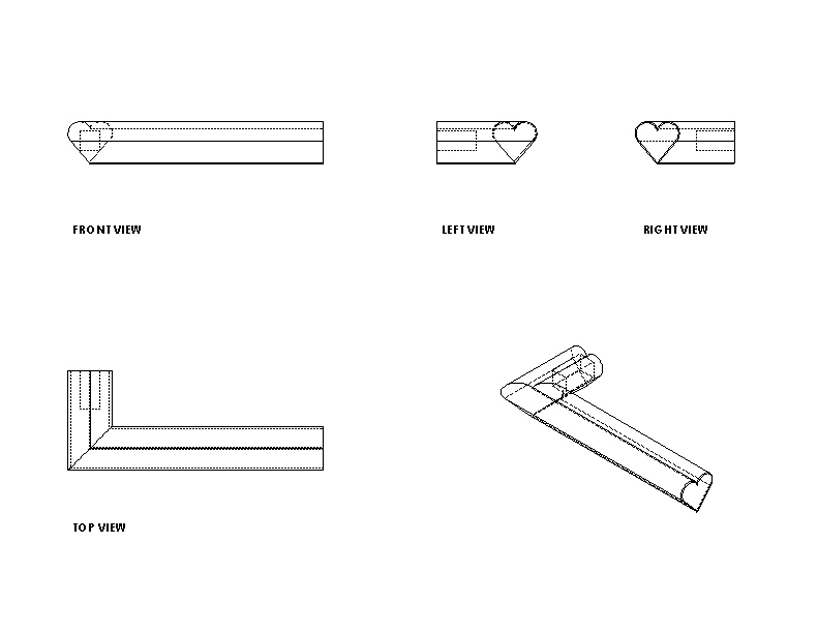 FRONT VIEW

LEFT VIEW

RIGHT VIEW

TOP VIEW