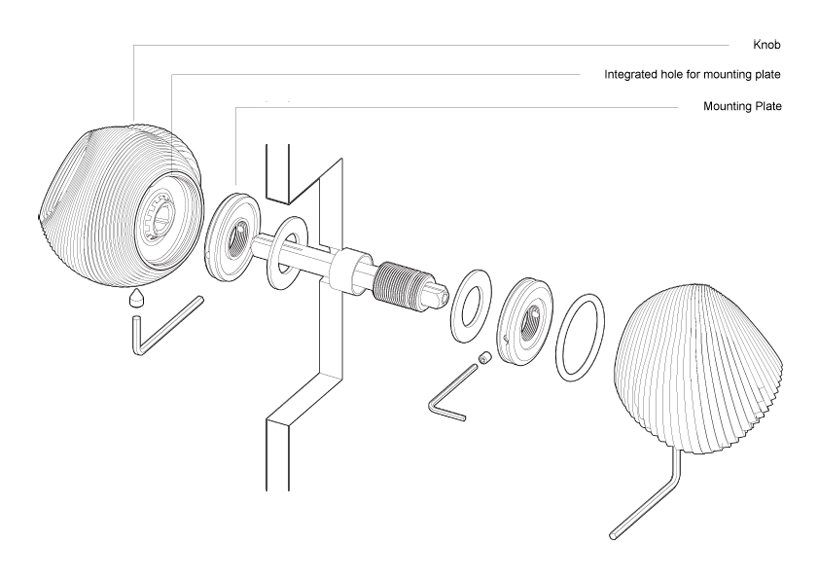 Knob

Integrated hole for mounting plate

Mounting Plate