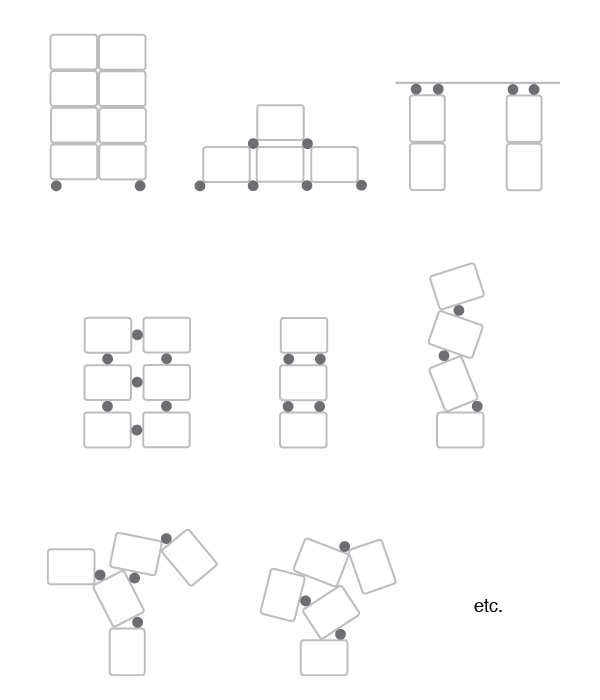 etc.