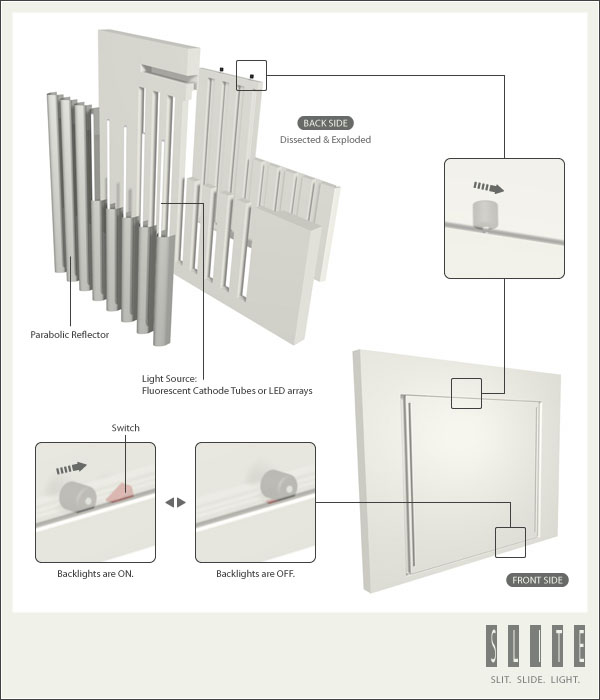 BACK SIDE
Dissected & Exploded

Parabolic Reflector

Light Source:
Fluorescent Cathode Tubes or LED arrays

Switch

Backlights are ON.

Backlights are OFF.

FRONT SIDE

SLITE
SLIT. SLIDE. LIGHT.