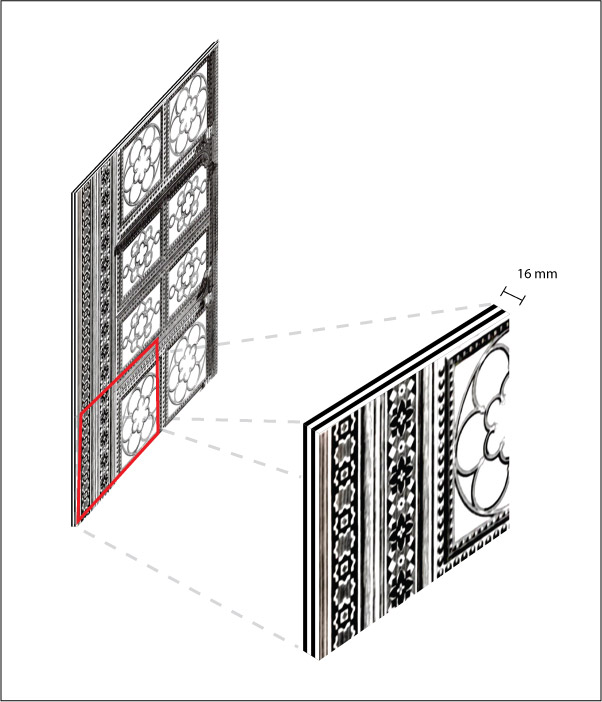 16 mm