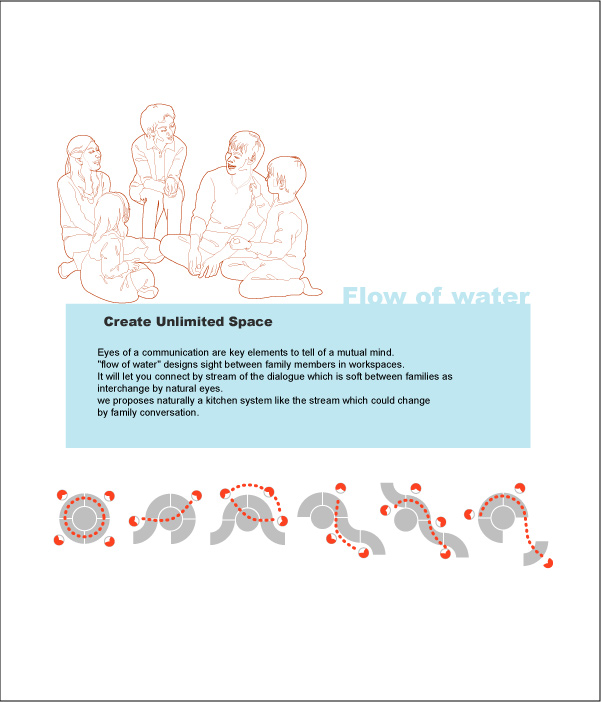 Flow of water

Create Unlimited Space

Eyes of a communication are key elements to tell of a mutual mind.
"flow of water" designs sight between family members in workspaces.
It will let you connect by stream of the dialogue which is soft between families as interchange by natural eyes.
we proposes naturally a kitchen system like the stream which could change by family conversation.