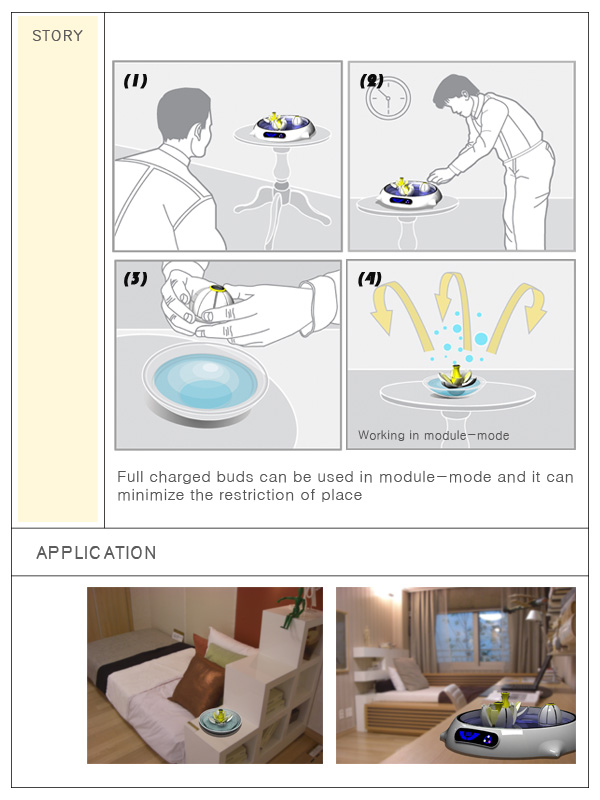 STORY

(1)

(2)

(3)

(4)

Working in module-mode

Full charged buds can be used in module-mode and it can minimize the restriction of place

APPLICATION