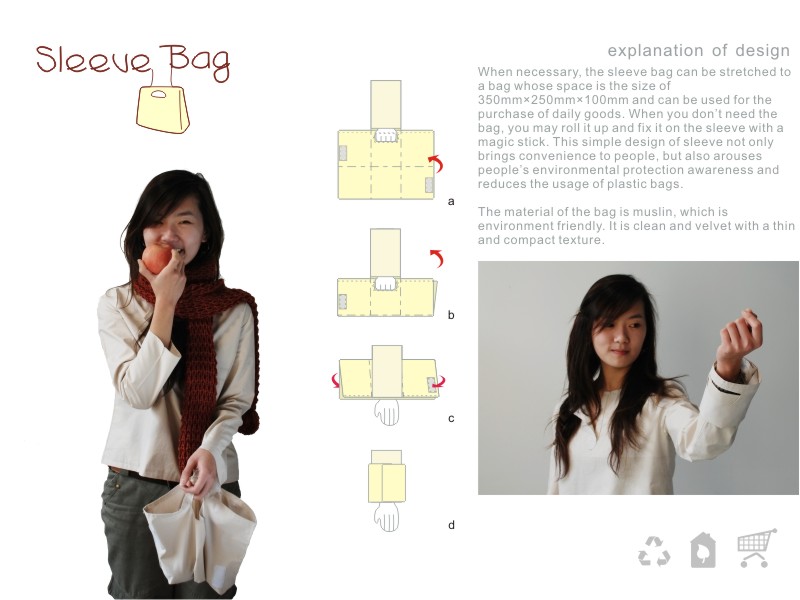 Sleeve Bag

a

b

c

d

explanation of design

When necessary, the sleeve bag can be stretched to a bag whose space is the size of 350mm×250mm×100mm and can be used for the purchase of daily goods. When you don't need the bag, you may roll it up and fix it on the sleeve with a magic stick. This simple design of sleeve not only brings convenience to people, but also arouses people's environmental protection awareness and reduces the usage of plastic bags.

The material of the bag is muslin, which is environment friendly. It is clean and velvet with a thin and compact texture.