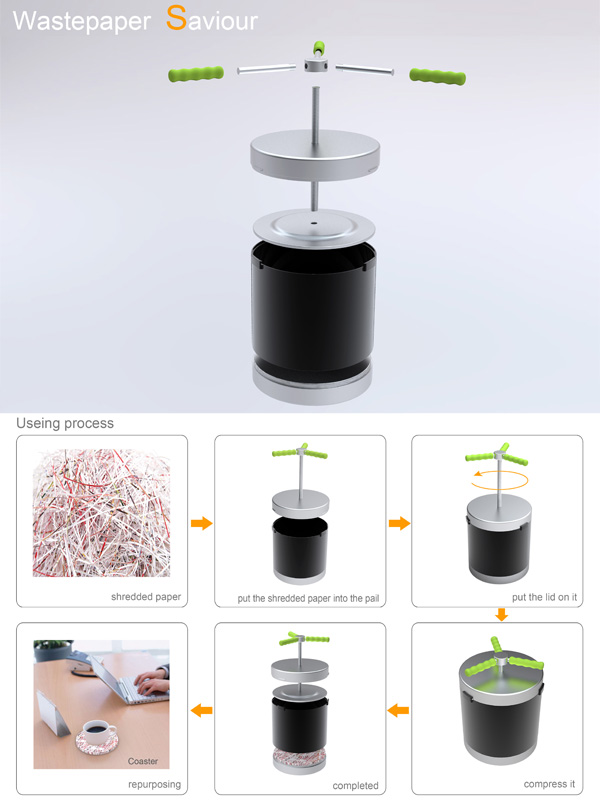 Wastepaper Saviour

Useing process

shredded paper

put the shredded paper into the pail

put the lid on it

compress it

completed

Coaster

repurposing