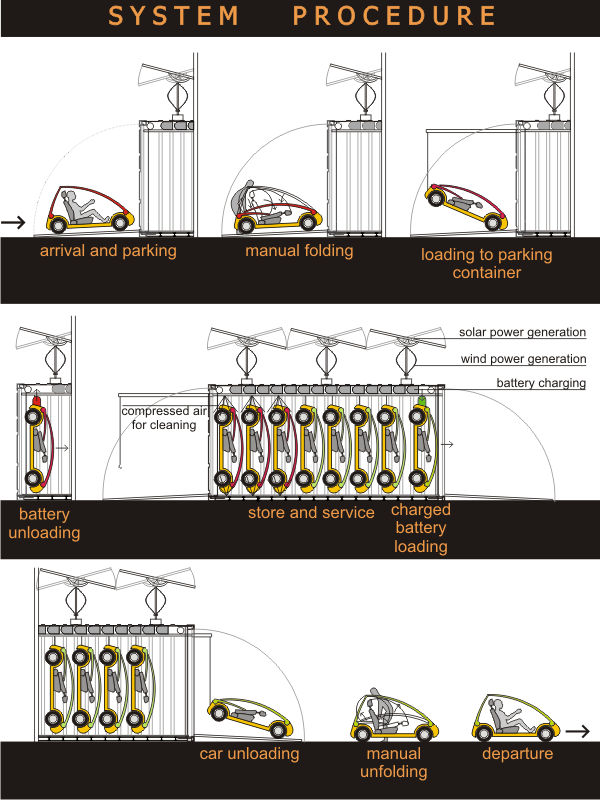 SYSTEM PROCEDURE

arrival and parking

manual folding

loading to parking container

solar power generation

wind power generation

battery charging

compressed air for cleaning

battery unloading

store and service

charged battery loading

car unloading

manual unfolding

departure