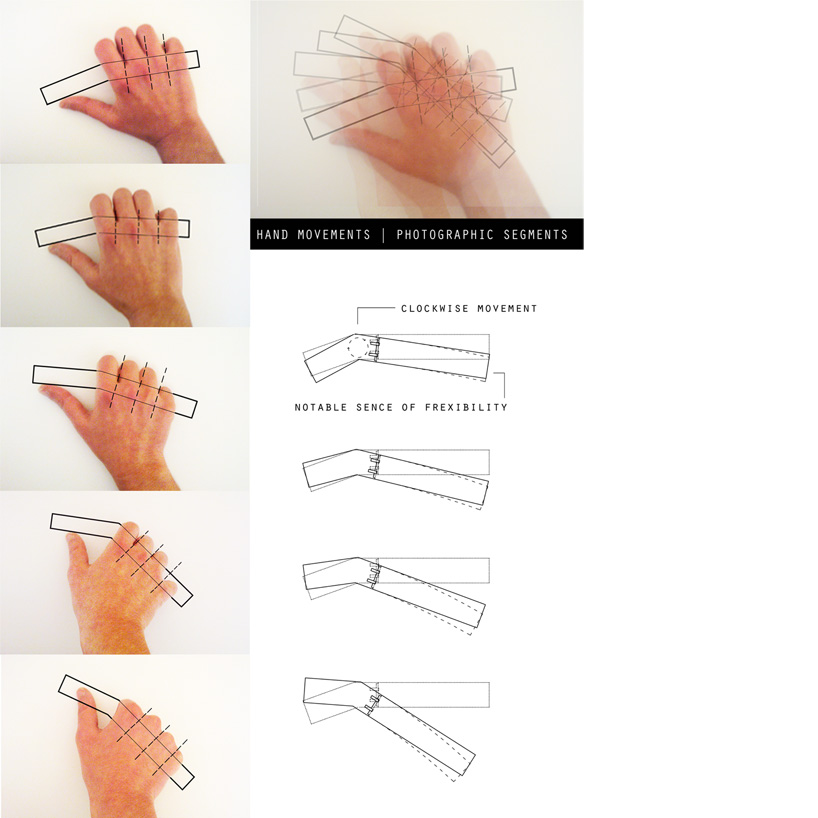 HAND MOVEMENTS | PHOTOGRAPHIC SEGMENTS

CLOCKWISE MOVEMENT

NOTABLE SENCE OF FREXIBILITY