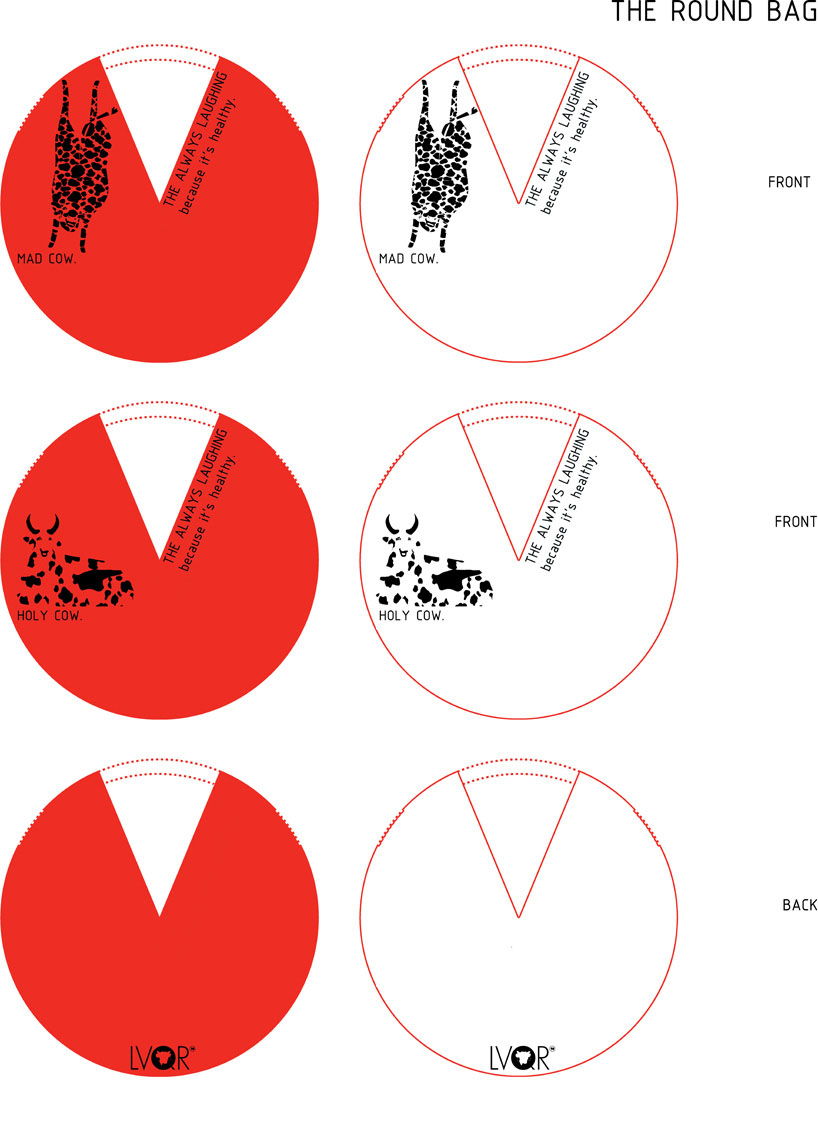 THE ROUND BAG

THE ALWAYS LAUGHING because it's healthy.

MAD COW.

THE ALWAYS LAUGHING because it's healthy.

MAD COW.

FRONT

THE ALWAYS LAUGHING because it's healthy.

HOLY COW.

THE ALWAYS LAUGHING because it's healthy.

HOLY COW.

FRONT

LVQR™

LVQR™

BACK