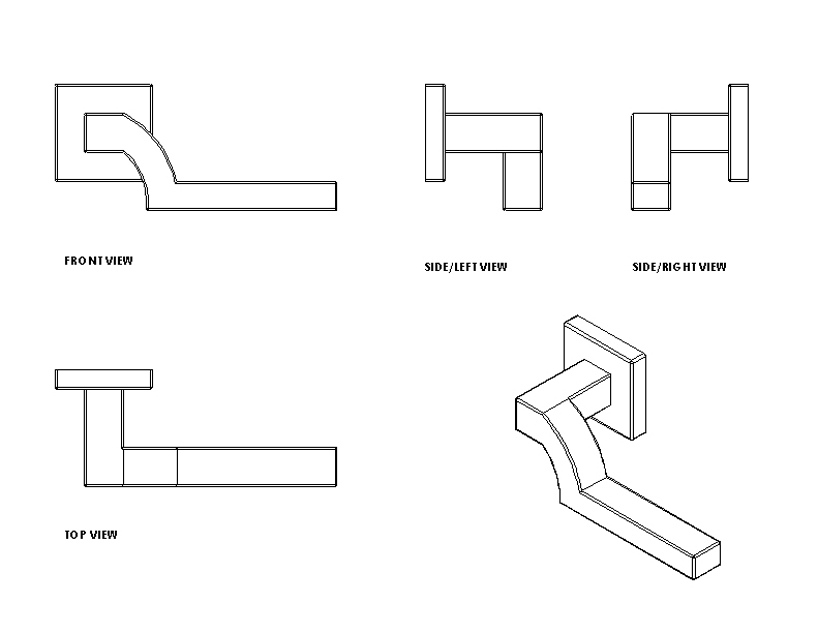 FRONT VIEW

SIDE/LEFT VIEW

SIDE/RIGHT VIEW

TOP VIEW