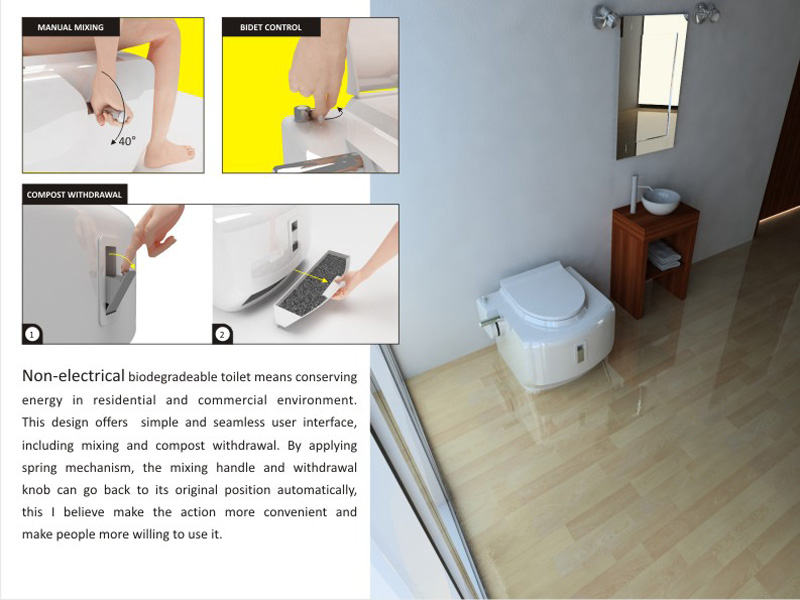 MANUAL MIXING

40°

BIDET CONTROL

COMPOST WITHDRAWAL

1

2

Non-electrical biodegradeable toilet means conserving energy in residential and commercial environment. This design offers simple and seamless user interface, including mixing and compost withdrawal. By applying spring mechanism, the mixing handle and withdrawal knob can go back to its original position automatically, this I believe make the action more convenient and make people more willing to use it.