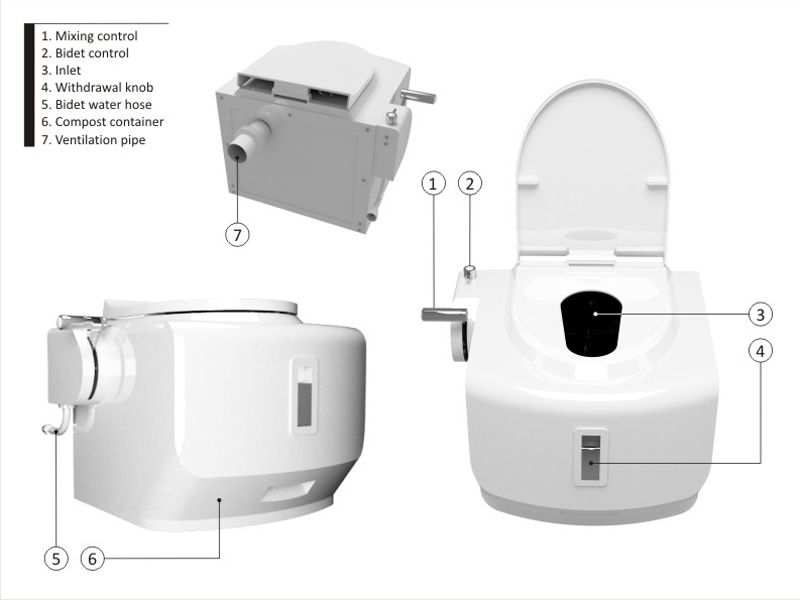 1. Mixing control
2. Bidet control
3. Inlet
4. Withdrawal knob
5. Bidet water hose
6. Compost container
7. Ventilation pipe

7

1 2

3

4

5 6