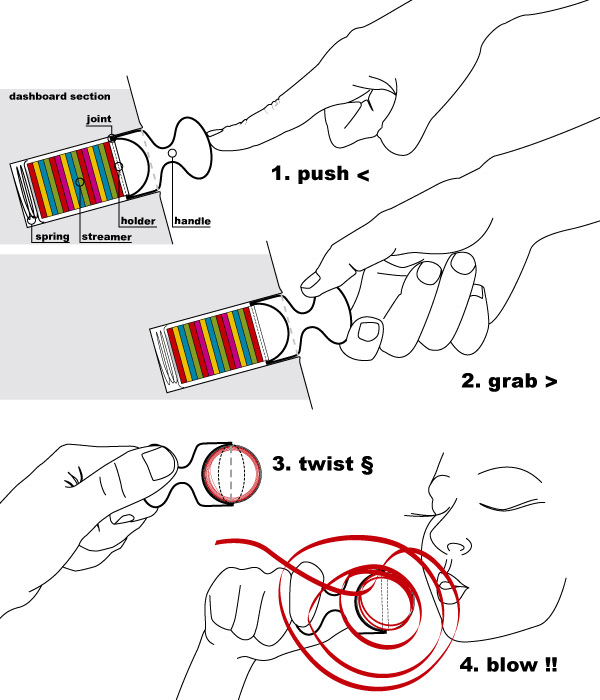 dashboard section

joint

holder

handle

spring

streamer

1. push <

2. grab >

3. twist §

4. blow !!