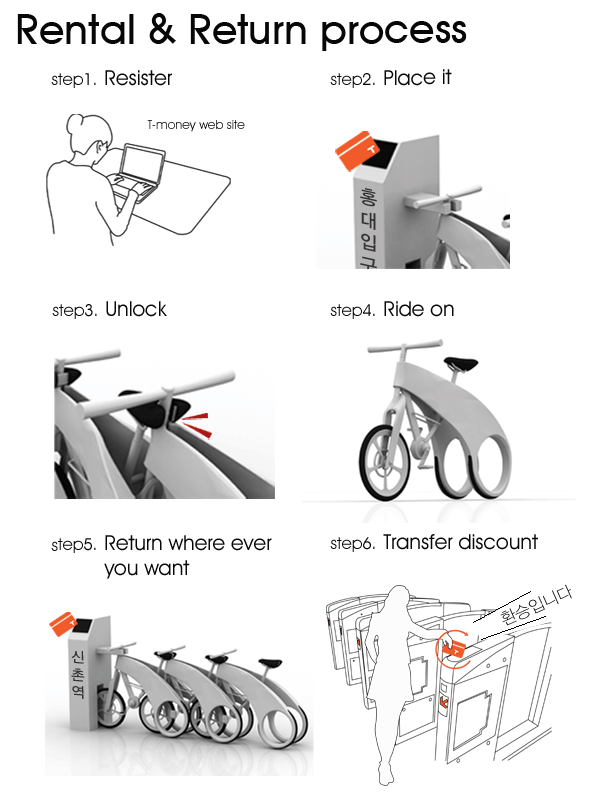 Rental & Return process

step1. Resister

T-money web site

step2. Place it

T

홍대입구

step3. Unlock

step4. Ride on

step5. Return where ever you want

신촌역

step6. Transfer discount

환승입니다